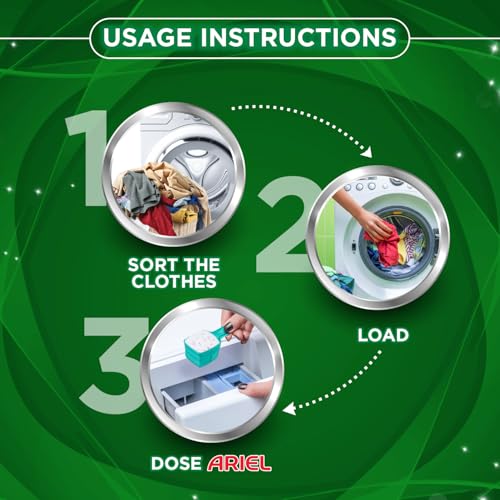 USAGE INSTRUCTIONS

1

SORT THE CLOTHES

2

LOAD

3

DOSE ARIEL