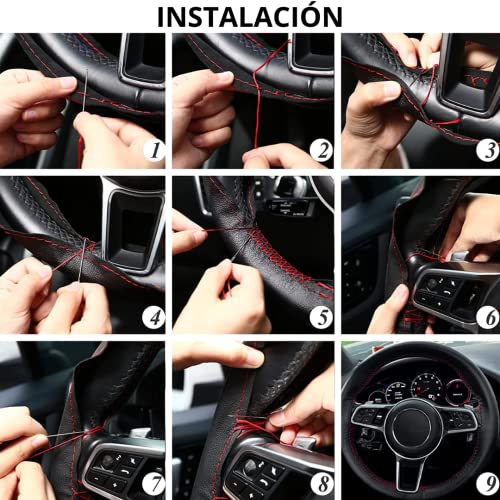 INSTALACIÓN

1

2

3

4

5

6

7

8

9