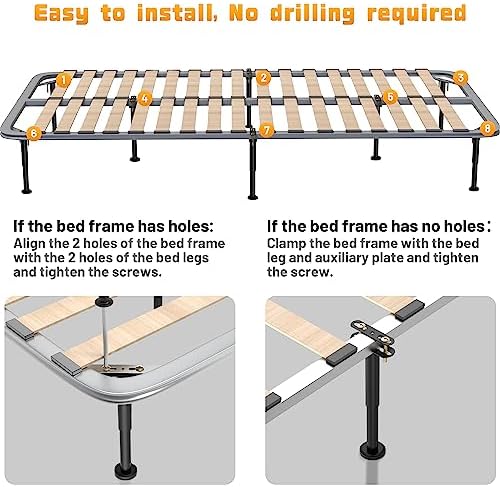 Easy to install, No drilling required

1 2 3 4 5 6 7 8

If the bed frame has holes:
Align the 2 holes of the bed frame with the 2 holes of the bed legs and tighten the screws.

If the bed frame has no holes:
Clamp the bed frame with the bed leg and auxiliary plate and tighten the screw.