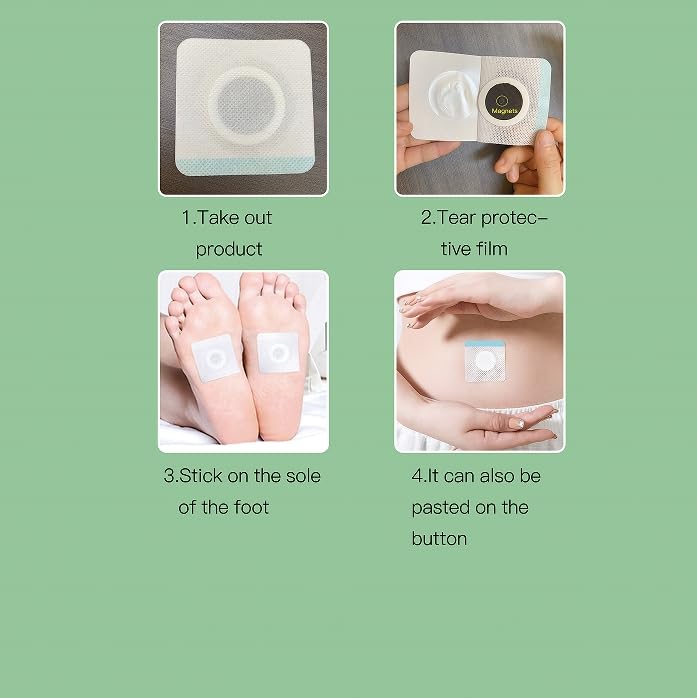 Magnets

1.Take out product

2.Tear protective film

3.Stick on the sole of the foot

4.It can also be pasted on the button