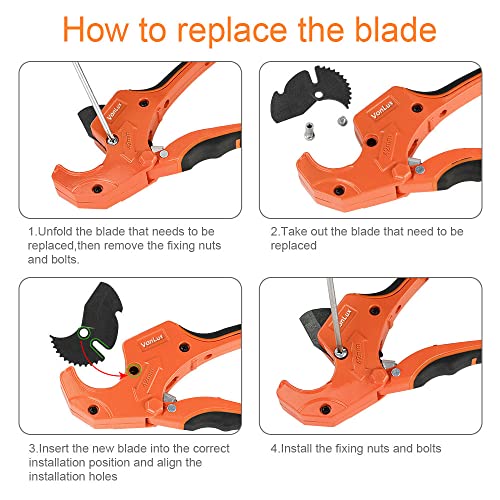 How to replace the blade

VonLux

42mm

1.Unfold the blade that needs to be replaced,then remove the fixing nuts and bolts.

VonLux

42mm

2.Take out the blade that need to be replaced

VonLux

42mm

3.Insert the new blade into the correct installation position and align the installation holes

VonLux

42mm

4.Install the fixing nuts and bolts