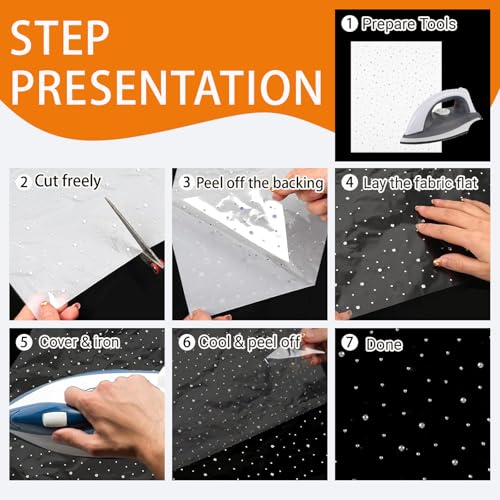 STEP PRESENTATION

1 Prepare Tools

2 Cut freely

3 Peel off the backing

4 Lay the fabric flat

5 Cover & iron

6 Cool & peel off

7 Done