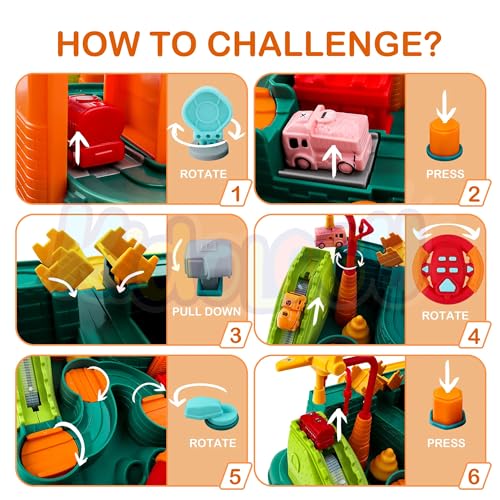 HOW TO CHALLENGE?

ROTATE
1

PRESS
2

PULL DOWN
3

ROTATE
4

ROTATE
5

PRESS
6