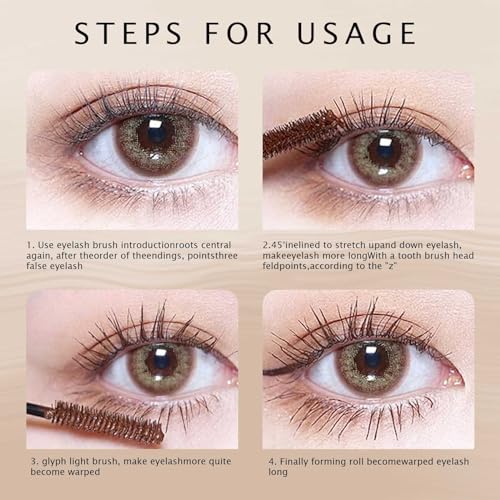 STEPS FOR USAGE

1. Use eyelash brush introductionroots central again, after theorder of theendings, pointsthree false eyelash

2.45'inelined to stretch upand down eyelash, makeeyelash more longWith a tooth brush head feldpoints,according to the "z"

3. glyph light brush, make eyelashmore quite become warped

4. Finally forming roll becomewarped eyelash long