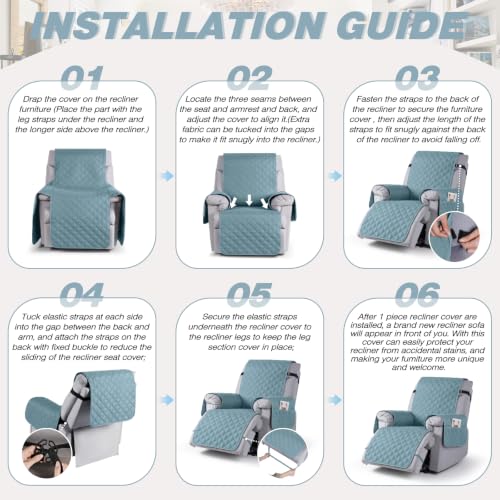 INSTALLATION GUIDE

01

Drap the cover on the recliner furniture (Place the part with the leg straps under the recliner and the longer side above the recliner.)

02

Locate the three seams between the seat and armrest and back, and adjust the cover to align it.(Extra fabric can be tucked into the gaps to make it fit snugly into the recliner.)

03

Fasten the straps to the back of the recliner to secure the furniture cover , then adjust the length of the straps to fit snugly against the back of the recliner to avoid falling off.

04

Tuck elastic straps at each side into the gap between the back and arm, and attach the straps on the back with fixed buckle to reduce the sliding of the recliner seat cover;

05

Secure the elastic straps underneath the recliner cover to the recliner legs to keep the leg section cover in place;

06

After 1 piece recliner cover are installed, a brand new recliner sofa will appear in front of you. With this cover can easily protect your recliner from accidental stains, and making your furniture more unique and welcome.