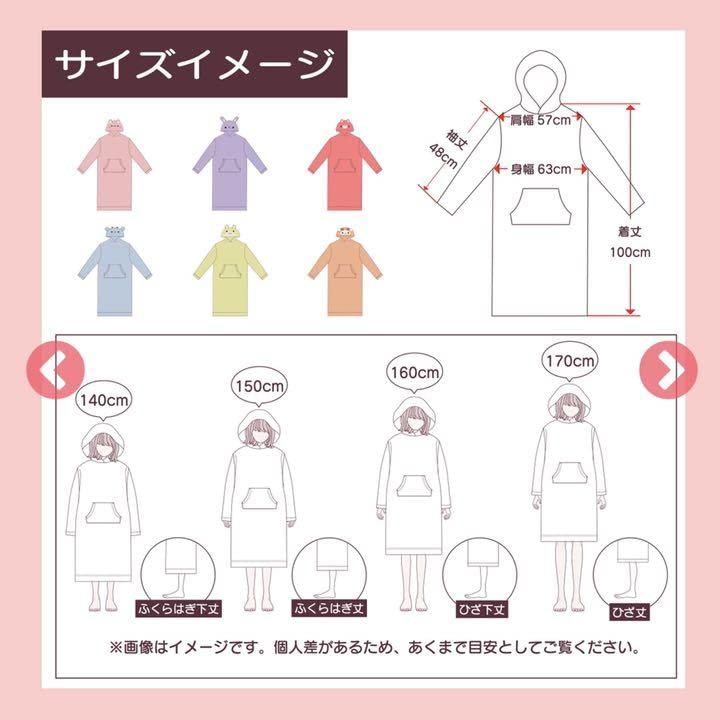 サイズイメージ

袖丈 48cm

肩幅 57cm

身幅 63cm

着丈 100cm

140cm

150cm

160cm

170cm

ふくらはぎ下丈

ふくらはぎ丈

ひざ下丈

ひざ丈

※画像はイメージです。個人差があるため、あくまで目安としてご覧ください。