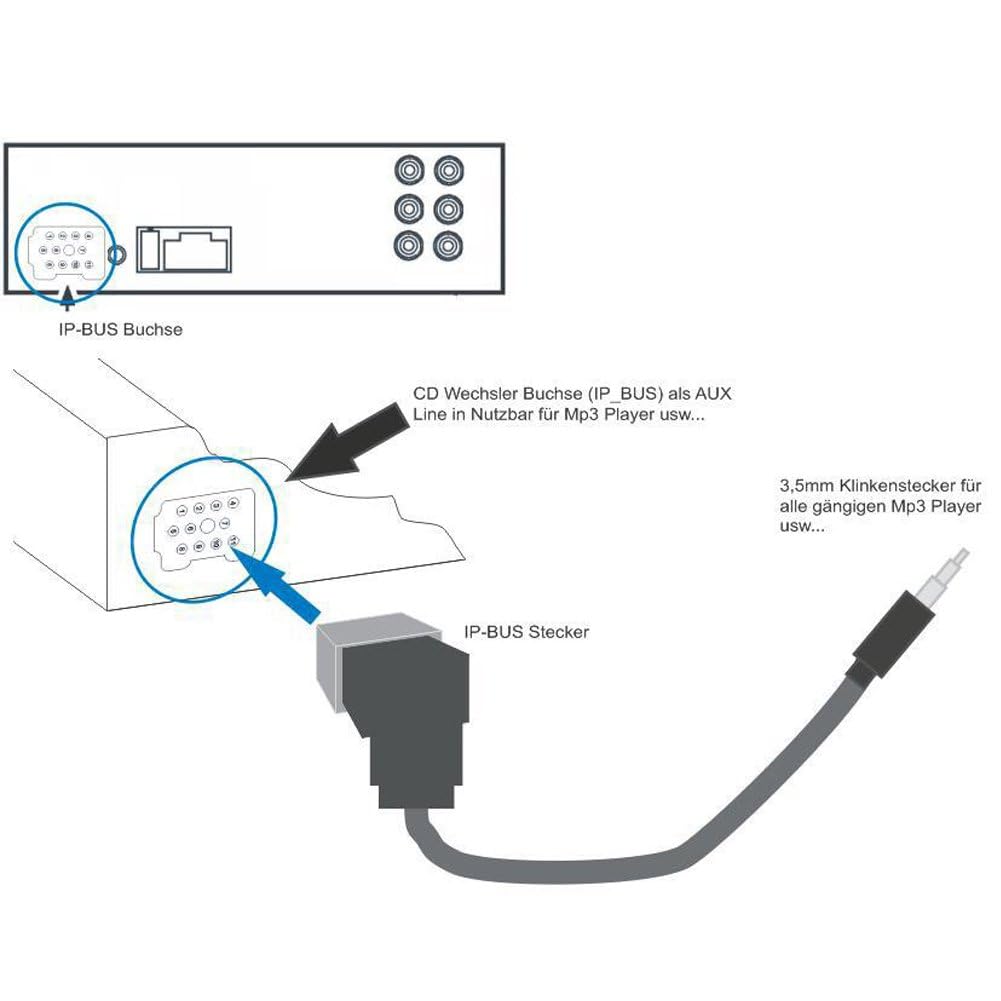 IP-BUS Buchse

CD Wechsler Buchse (IP_BUS) als AUX Line in Nutzbar für Mp3 Player usw...

3,5mm Klinkenstecker für alle gängigen Mp3 Player usw...

IP-BUS Stecker