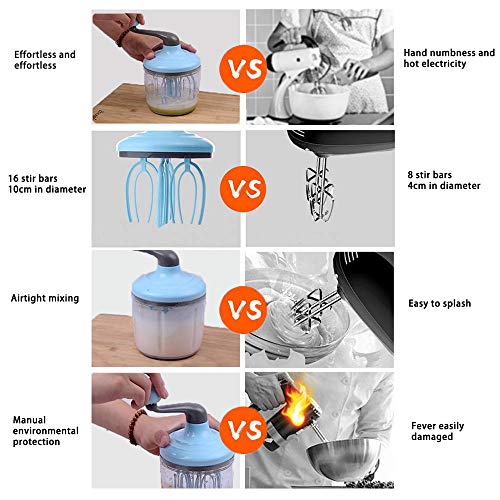 Effortless and effortless

VS

Hand numbness and hot electricity

16 stir bars
10cm in diameter

VS

8 stir bars
4cm in diameter

Airtight mixing

VS

Easy to splash

Manual environmental protection

VS

Fever easily damaged