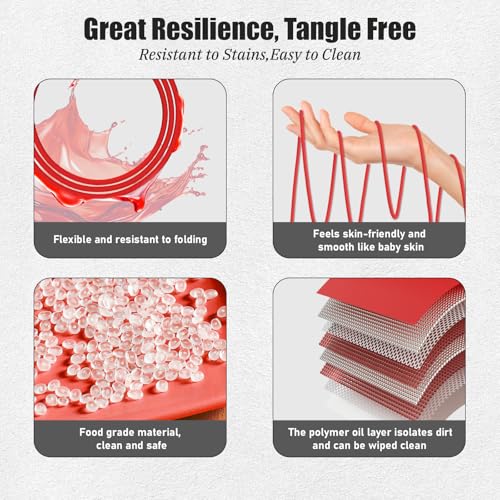 Great Resilience, Tangle Free

Resistant to Stains,Easy to Clean

Flexible and resistant to folding

Feels skin-friendly and smooth like baby skin

Food grade material, clean and safe

The polymer oil layer isolates dirt and can be wiped clean