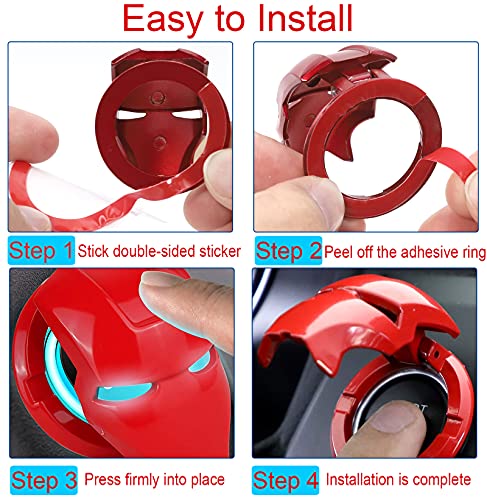 Easy to Install

Step 1 Stick double-sided sticker

Step 2 Peel off the adhesive ring

Step 3 Press firmly into place

Step 4 Installation is complete