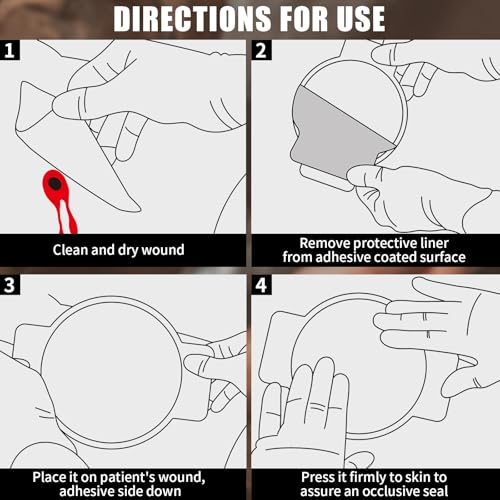 DIRECTIONS FOR USE

1

Clean and dry wound

2

Remove protective liner from adhesive coated surface

3

Place it on patient's wound, adhesive side down

4

Press it firmly to skin to assure an occlusive seal