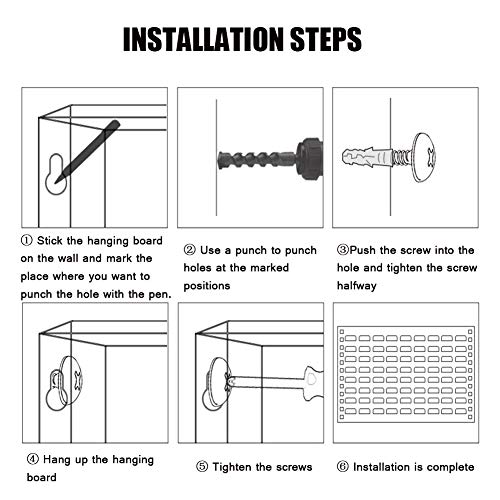 INSTALLATION STEPS

① Stick the hanging board on the wall and mark the place where you want to punch the hole with the pen.

② Use a punch to punch holes at the marked positions

③Push the screw into the hole and tighten the screw halfway

④ Hang up the hanging board

⑤ Tighten the screws

⑥ Installation is complete