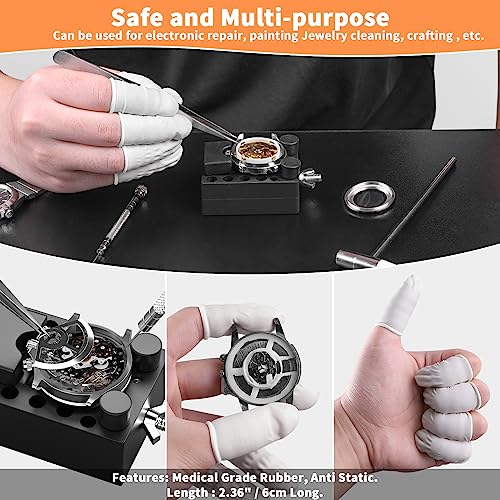 Safe and Multi-purpose
Can be used for electronic repair, painting Jewelry cleaning, crafting , etc.

Features: Medical Grade Rubber, Anti Static.
Length : 2.36" / 6cm Long.