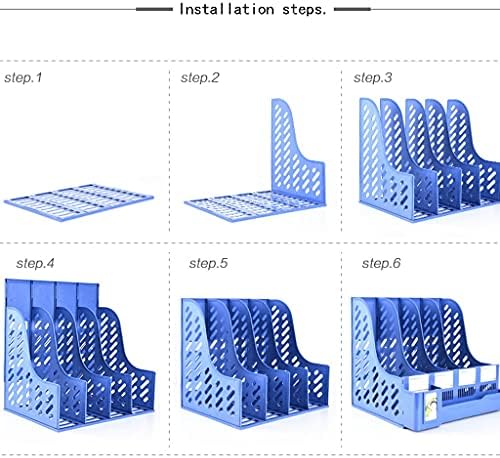 Installation steps.

step.1

step.2

step.3

step.4

step.5

step.6