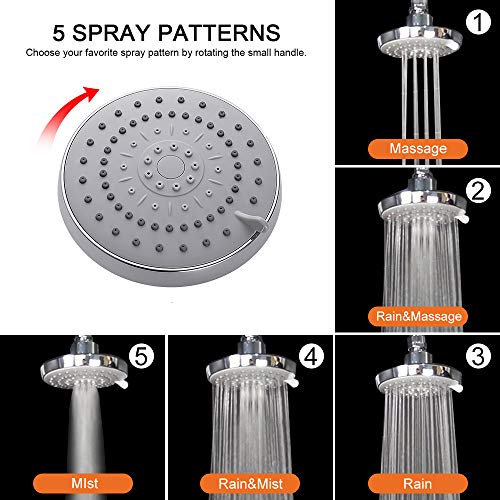 5 SPRAY PATTERNS
Choose your favorite spray pattern by rotating the small handle.

1
Massage

2
Rain&Massage

5
MIst

4
Rain&Mist

3
Rain