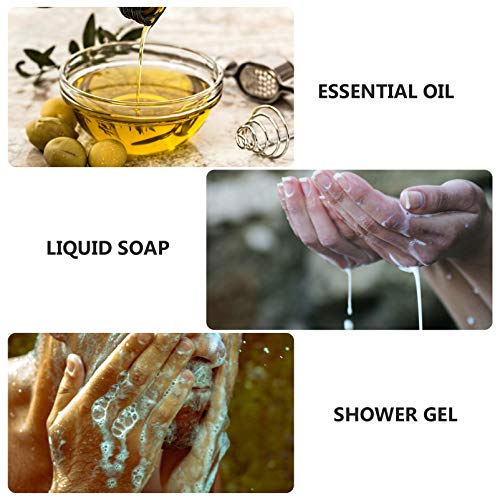 ESSENTIAL OIL

LIQUID SOAP

SHOWER GEL