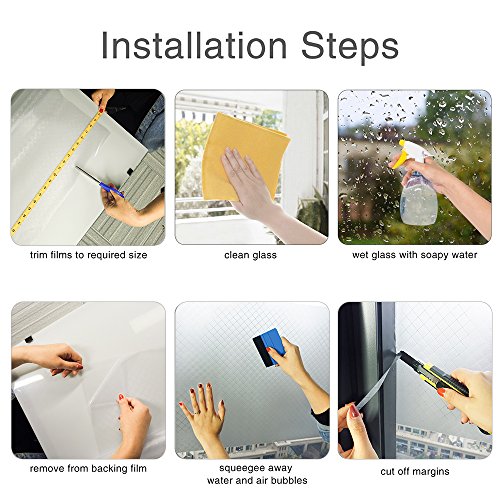 Installation Steps

trim films to required size

clean glass

wet glass with soapy water

remove from backing film

squeegee away water and air bubbles

cut off margins