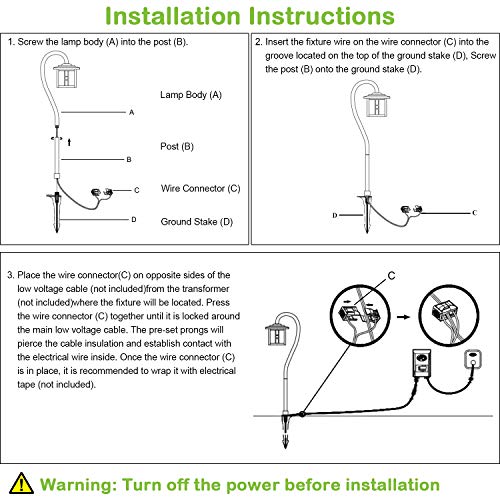 Installation Instructions

1. Screw the lamp body (A) into the post (B).

Lamp Body (A)

A

Post (B)

B

Wire Connector (C)

C

Ground Stake (D)

D

2. Insert the fixture wire on the wire connector (C) into the groove located on the top of the ground stake (D), Screw the post (B) onto the ground stake (D).

D

C

3. Place the wire connector(C) on opposite sides of the low voltage cable (not included)from the transformer (not included)where the fixture will be located. Press the wire connector (C) together until it is locked around the main low voltage cable. The pre-set prongs will pierce the cable insulation and establish contact with the electrical wire inside. Once the wire connector (C) is in place, it is recommended to wrap it with electrical tape (not included).

C

Warning: Turn off the power before installation