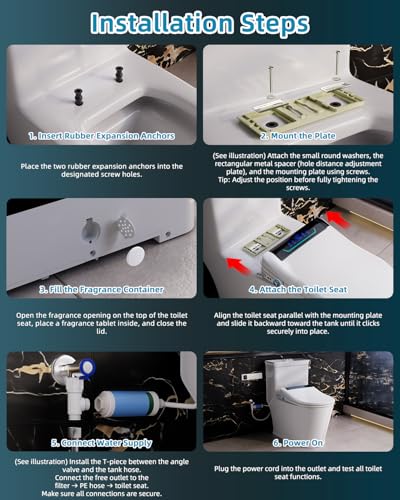 Installation Steps

1. Insert Rubber Expansion Anchors

Place the two rubber expansion anchors into the designated screw holes.

2. Mount the Plate

(See illustration) Attach the small round washers, the rectangular metal spacer (hole distance adjustment plate), and the mounting plate using screws.
Tip: Adjust the position before fully tightening the screws.

3. Fill the Fragrance Container

Open the fragrance opening on the top of the toilet seat, place a fragrance tablet inside, and close the lid.

4. Attach the Toilet Seat

Align the toilet seat parallel with the mounting plate and slide it backward toward the tank until it clicks securely into place.

5. Connect Water Supply

(See illustration) Install the T-piece between the angle valve and the tank hose.
Connect the free outlet to the filter → PE hose → toilet seat.
Make sure all connections are secure.

6. Power On

Plug the power cord into the outlet and test all toilet seat functions.