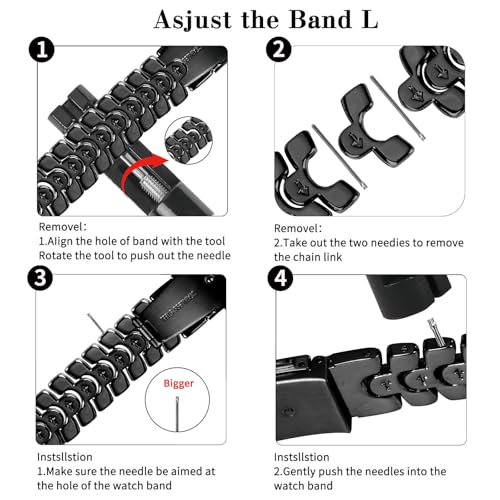 Asjust the Band L

1

Removel:
1.AIign the hole of band with the tool
Rotate the tool to push out the needle

2

Removel:
2.Take out the two needies to remove the chain link

3

Bigger

Instsllstion
1.Make sure the needle be aimed at the hole of the watch band

4

Instsllstion
2.Gently push the needles into the watch band