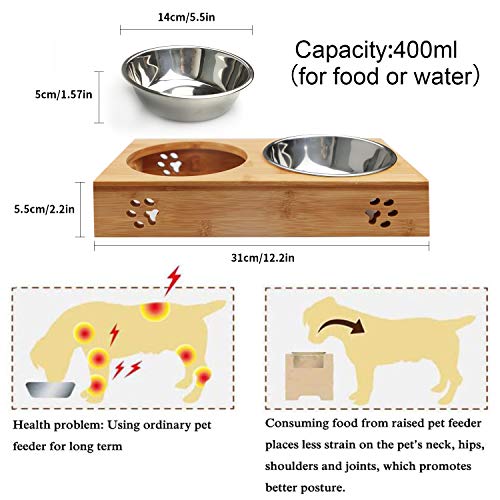 14cm/5.5in

Capacity:400ml
(for food or water)

5cm/1.57in

5.5cm/2.2in

31cm/12.2in

Health problem: Using ordinary pet feeder for long term

Consuming food from raised pet feeder places less strain on the pet's neck, hips, shoulders and joints, which promotes better posture.