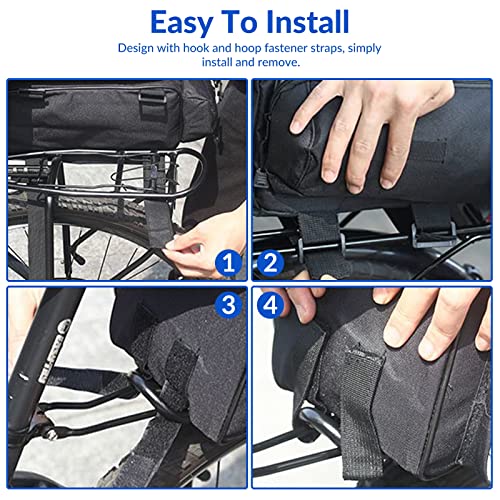 Easy To Install

Design with hook and hoop fastener straps, simply install and remove.

1

2

3

4