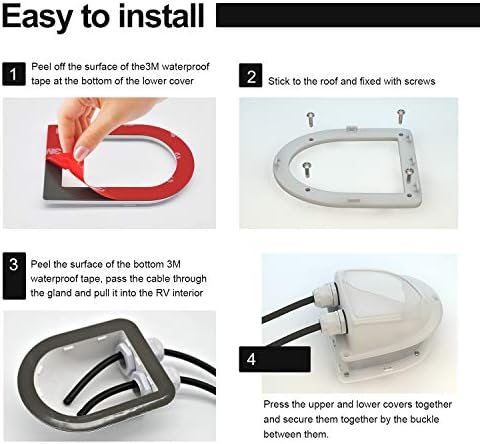 Easy to install

1 Peel off the surface of the3M waterproof tape at the bottom of the lower cover

2 Stick to the roof and fixed with screws

3 Peel the surface of the bottom 3M waterproof tape, pass the cable through the gland and pull it into the RV interior

4

Press the upper and lower covers together and secure them together by the buckle between them.