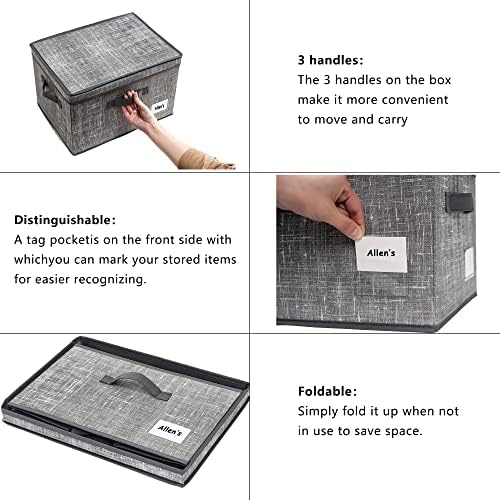 Allen's

3 handles:
The 3 handles on the box make it more convenient to move and carry

Distinguishable:
A tag pocketis on the front side with whichyou can mark your stored items for easier recognizing.

Allen's

Allen's

Foldable:
Simply fold it up when not in use to save space.