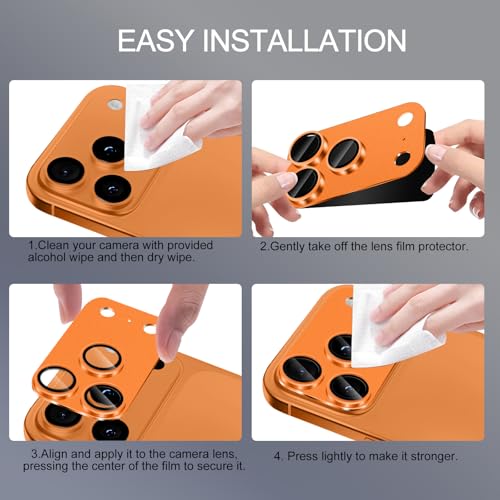 EASY INSTALLATION

1.Clean your camera with provided alcohol wipe and then dry wipe.

2.Gently take off the lens film protector.

3.Align and apply it to the camera lens, pressing the center of the film to secure it.

4. Press lightly to make it stronger.