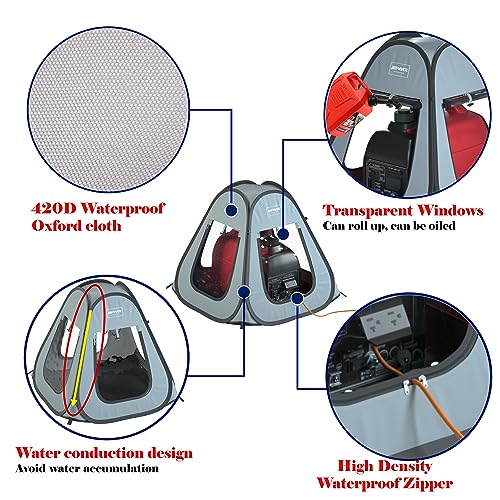 420D Waterproof Oxford cloth

Transparent Windows
Can roll up, can be oiled

Water conduction design
Avoid water accumulation

High Density Waterproof Zipper