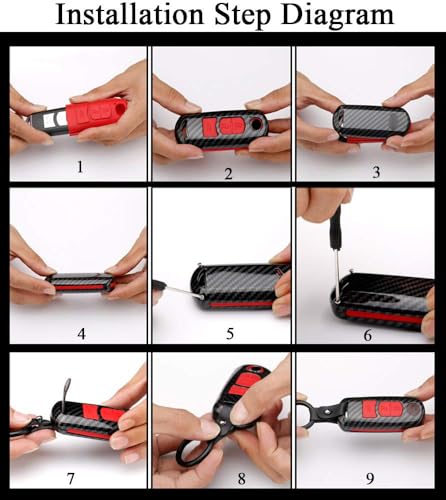 Installation Step Diagram

1

2

3

4

5

6

7

8

9