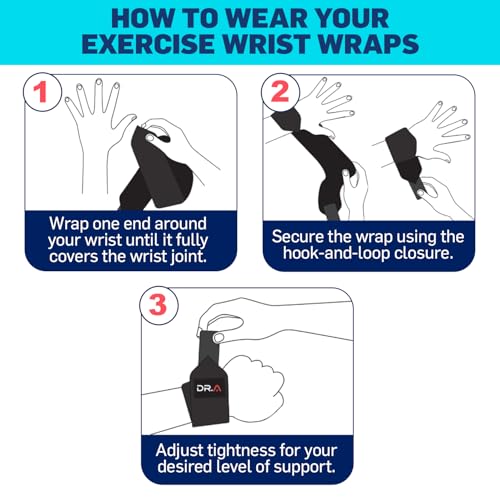 HOW TO WEAR YOUR EXERCISE WRIST WRAPS

1

Wrap one end around your wrist until it fully covers the wrist joint.

2

Secure the wrap using the hook-and-loop closure.

3

DR.A

Adjust tightness for your desired level of support.