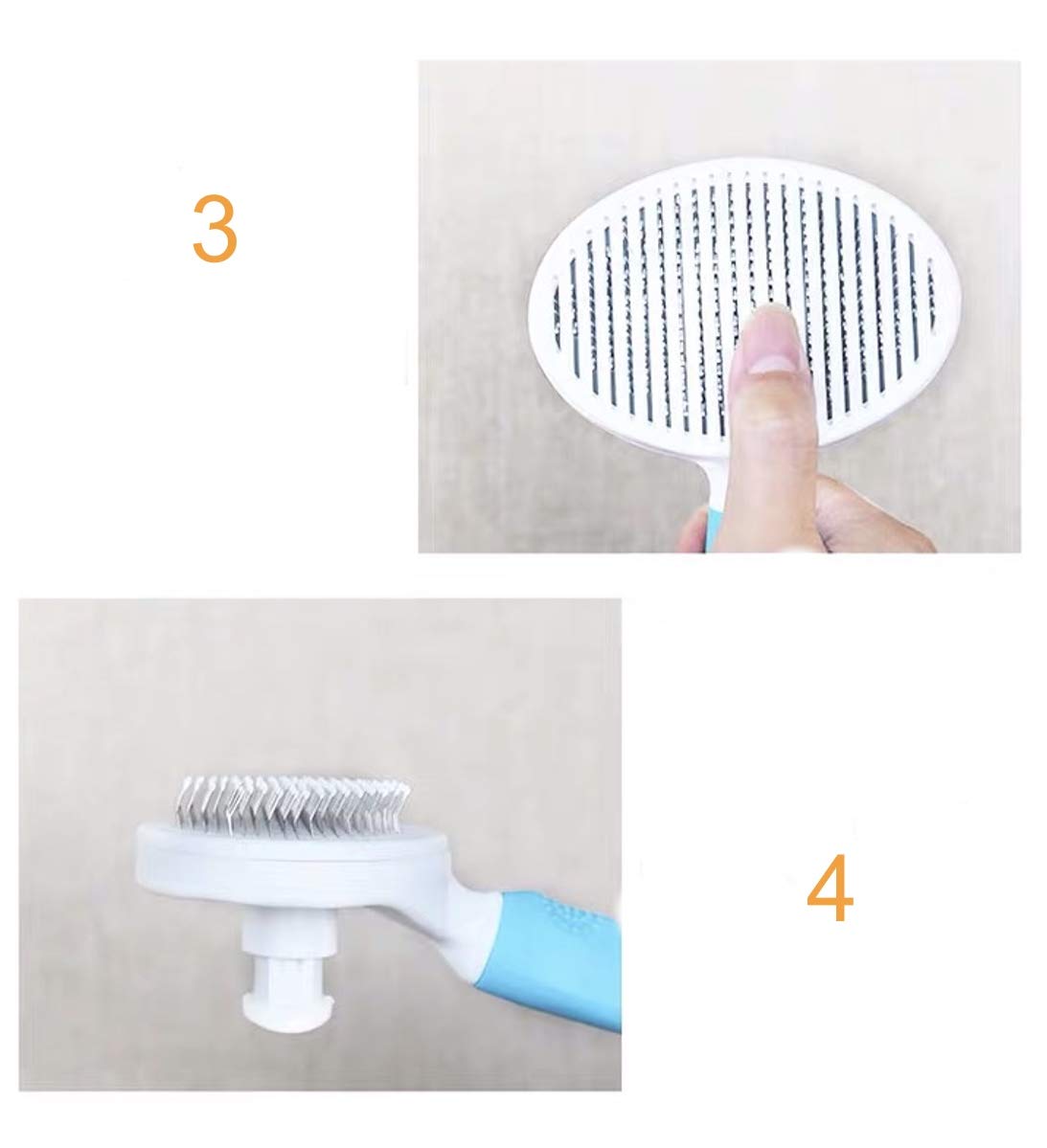 3

4