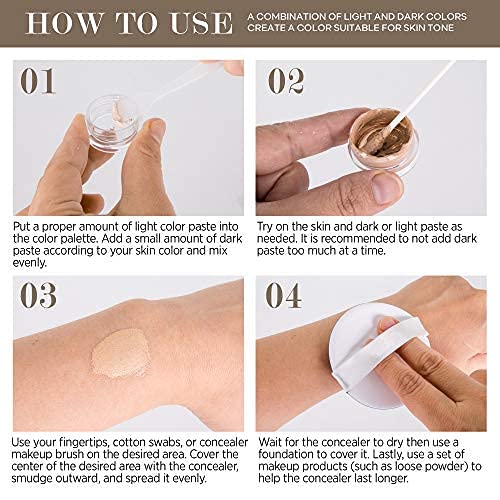 HOW TO USE

A COMBINATION OF LIGHT AND DARK COLORS CREATE A COLOR SUITABLE FOR SKIN TONE

01

Put a proper amount of light color paste into the color palette. Add a small amount of dark paste according to your skin color and mix evenly.

02

Try on the skin and dark or light paste as needed. It is recommended to not add dark paste too much at a time.

03

Use your fingertips, cotton swabs, or concealer makeup brush on the desired area. Cover the center of the desired area with the concealer, smudge outward, and spread it evenly.

04

Wait for the concealer to dry then use a foundation to cover it. Lastly, use a set of makeup products (such as loose powder) to help the concealer last longer.