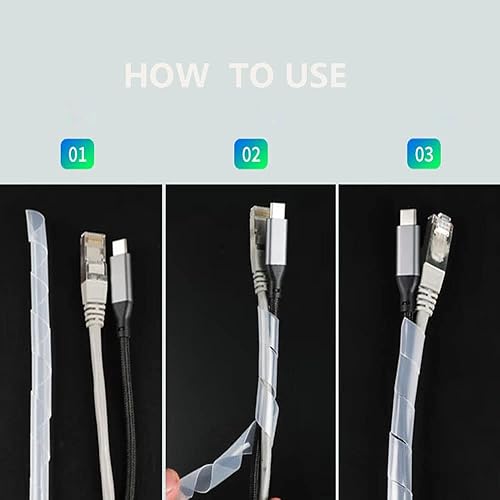 HOW TO USE

01

02

03