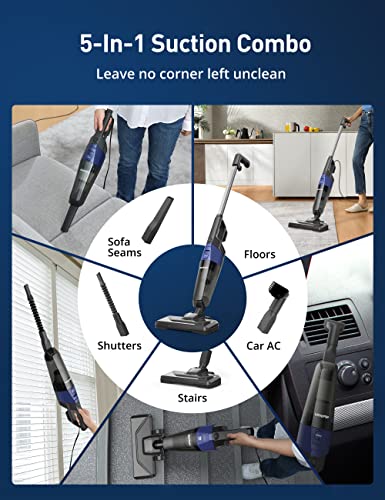 5-In-1 Suction Combo

Leave no corner left unclean

Sofa Seams

Floors

Shutters

Car AC

Stairs