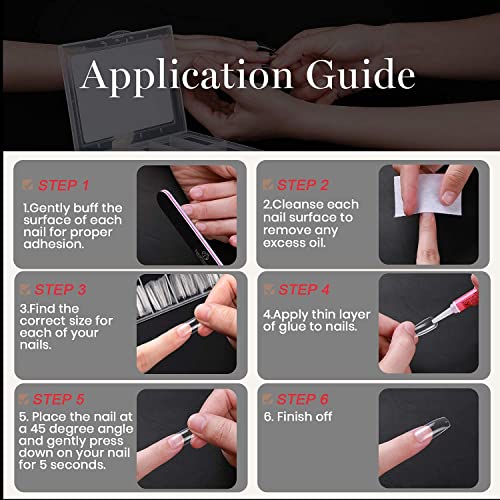 Application Guide

STEP 1

1.Gently buff the surface of each nail for proper adhesion.

STEP 2

2.Cleanse each nail surface to remove any excess oil.

STEP 3

3.Find the correct size for each of your nails.

STEP 4

4.Apply thin layer of glue to nails.

STEP 5

5. Place the nail at a 45 degree angle and gently press down on your nail for 5 seconds.

STEP 6

6. Finish off