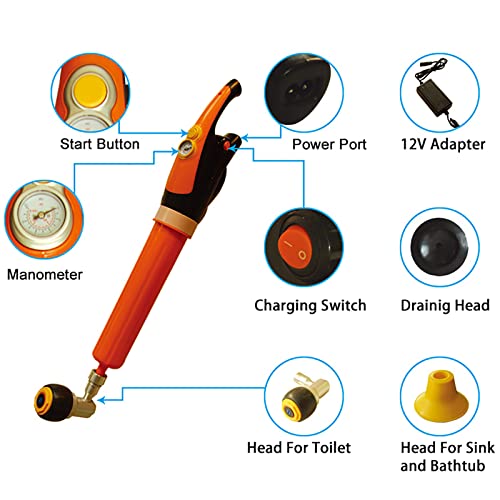 Start Button

Power Port

12V Adapter

Manometer

Charging Switch

Drainig Head

Head For Toilet

Head For Sink and Bathtub