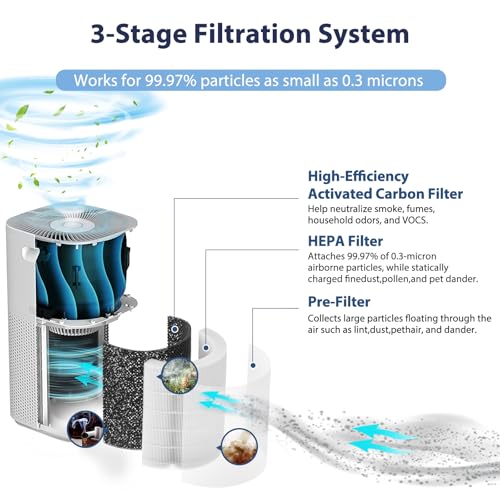 3-Stage Filtration System

Works for 99.97% particles as small as 0.3 microns

High-Efficiency Activated Carbon Filter
Help neutralize smoke, fumes, household odors, and VOCS.

HEPA Filter
Attaches 99.97% of 0.3-micron airborne particles, while statically charged finedust,pollen,and pet dander.

Pre-Filter
Collects large particles floating through the air such as lint,dust,pethair, and dander.