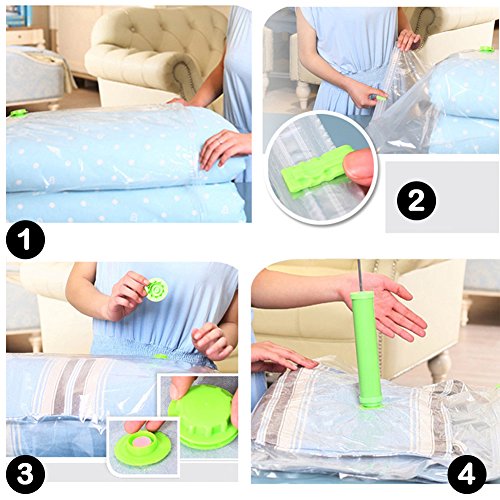 1

2

3

4