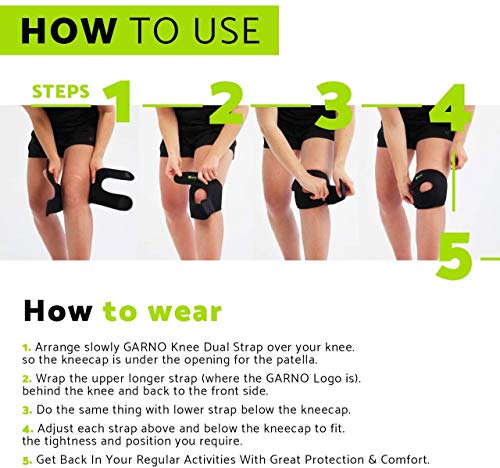 HOW TO USE

STEPS 1 2 3 4 5

How to wear

1. Arrange slowly GARNO Knee Dual Strap over your knee. so the kneecap is under the opening for the patella.

2. Wrap the upper longer strap (where the GARNO Logo is). behind the knee and back to the front side.

3. Do the same thing with lower strap below the kneecap.

4. Adjust each strap above and below the kneecap to fit. the tightness and position you require.

5. Get Back In Your Regular Activities With Great Protection & Comfort.