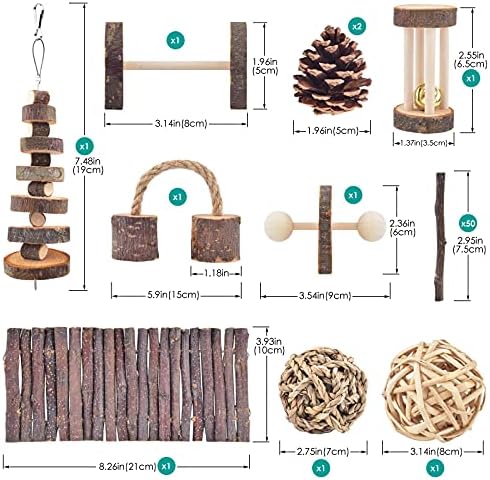 x1
7.48in
(19cm)

x1
1.96in
(5cm)
3.14in(8cm)

x2
1.96in(5cm)

2.55in
(6.5cm)
x1
1.37in(3.5cm)

x1
1.18in
5.9in(15cm)

x1
2.36in
(6cm)
3.54in(9cm)

x50
2.95in
(7.5cm)

3.93in
(10cm)
8.26in(21cm) x1

2.75in(7cm)
x1

3.14in(8cm)
x1