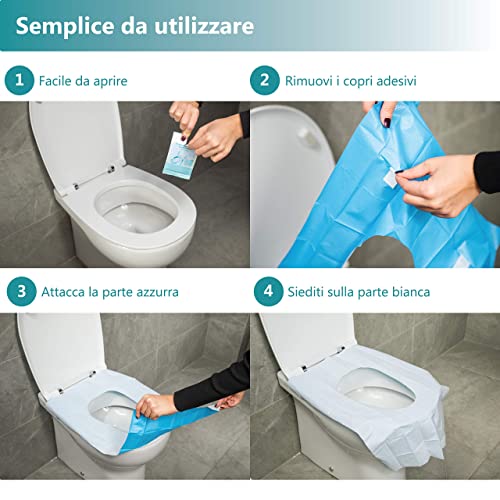 Semplice da utilizzare

1 Facile da aprire

2 Rimuovi i copri adesivi

3 Attacca la parte azzurra

4 Siediti sulla parte bianca