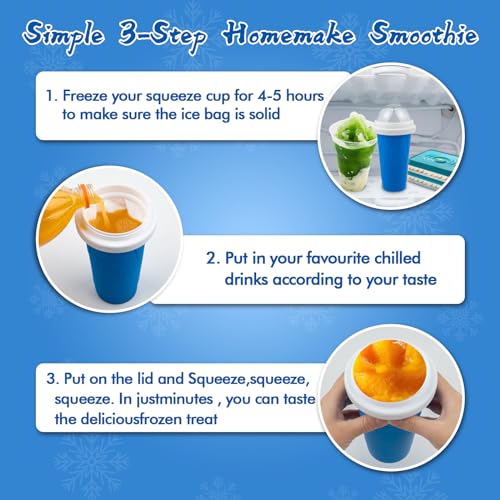 Simple 3-Step Homemake Smoothie

1. Freeze your squeeze cup for 4-5 hours to make sure the ice bag is solid

2. Put in your favourite chilled drinks according to your taste

3. Put on the lid and Squeeze,squeeze, squeeze. In justminutes , you can taste the deliciousfrozen treat