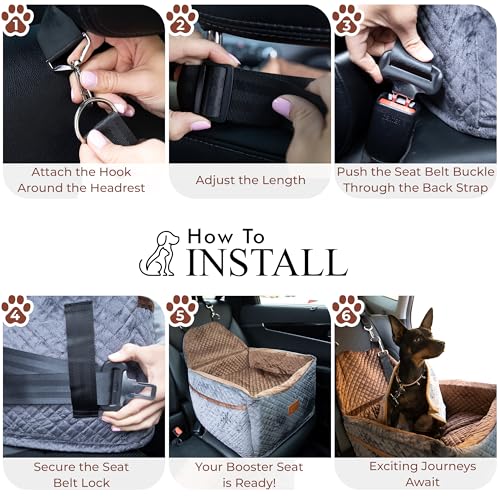 1

Attach the Hook Around the Headrest

2

Adjust the Length

3

Push the Seat Belt Buckle Through the Back Strap

How To
INSTALL

4

Secure the Seat Belt Lock

5

Your Booster Seat is Ready!

6

Exciting Journeys Await