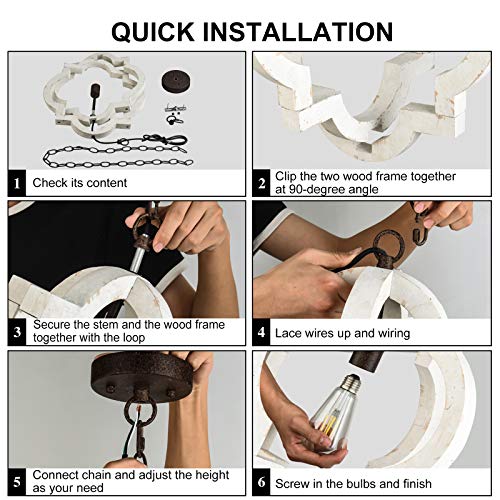 QUICK INSTALLATION

1 Check its content

2 Clip the two wood frame together at 90-degree angle

3 Secure the stem and the wood frame together with the loop

4 Lace wires up and wiring

5 Connect chain and adjust the height as your need

6 Screw in the bulbs and finish