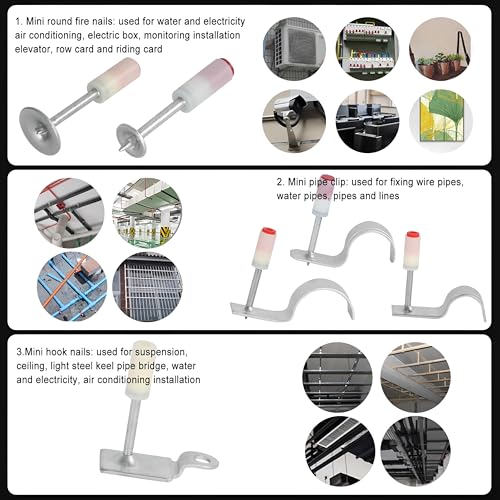 1. Mini round fire nails: used for water and electricity air conditioning, electric box, monitoring installation elevator, row card and riding card

2. Mini pipe clip: used for fixing wire pipes, water pipes, pipes and lines

3.Mini hook nails: used for suspension, ceiling, light steel keel pipe bridge, water and electricity, air conditioning installation