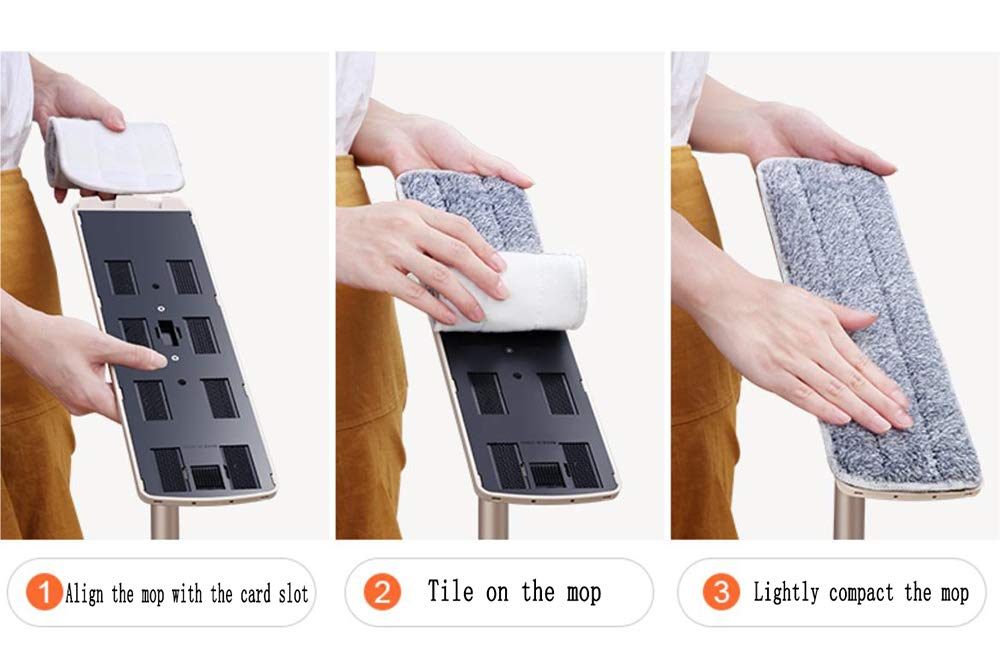 1 Align the mop with the card slot

2 Tile on the mop

3 Lightly compact the mop