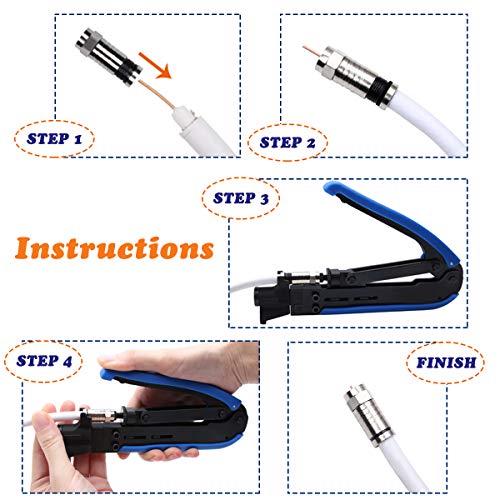 STEP 1

STEP 2

STEP 3

Instructions

STEP 4

FINISH