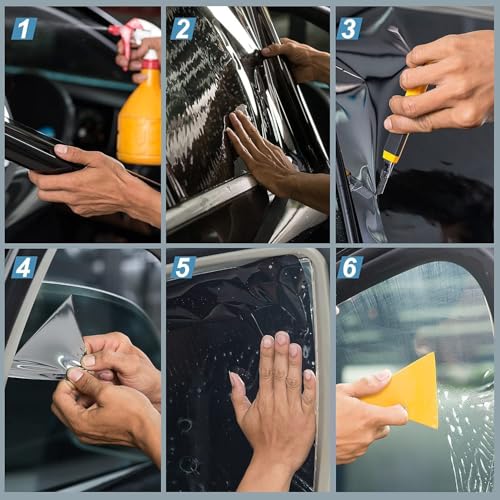 1
2
3
4
5
6